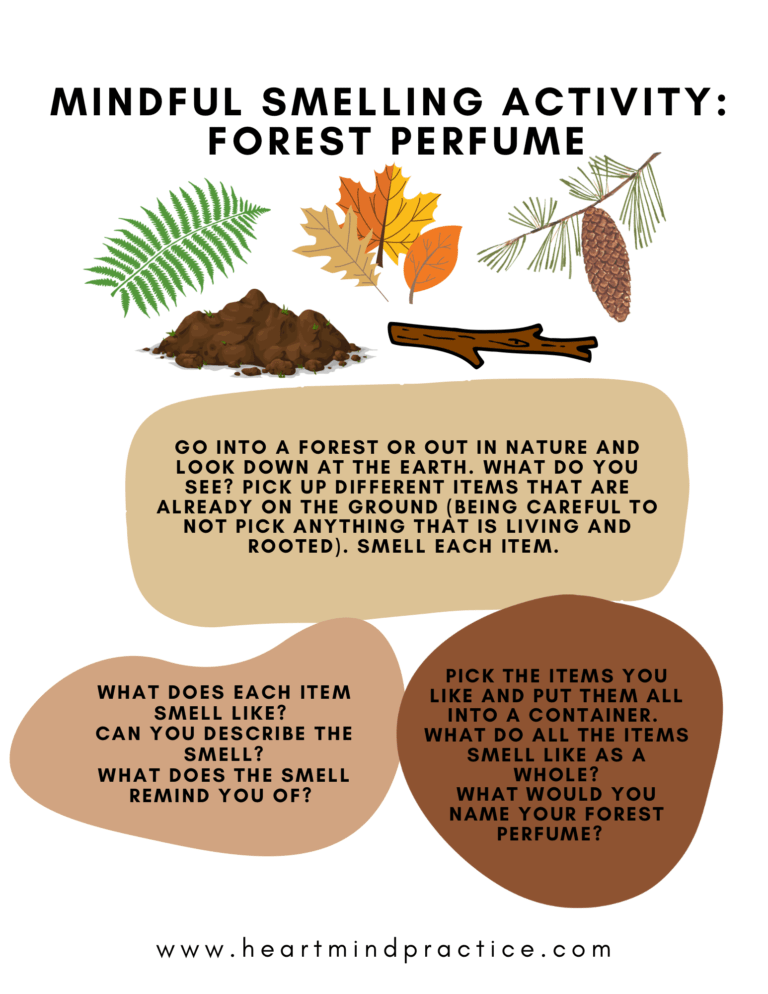 MINDFUL SMELLING ACTIVITY: FOREST PERFUME

GO INTO A FOREST OR OUT IN NATURE AND LOOK DOWN AT THE EARTH. WHAT DO YOU SEE? PICK UP DIFFERENT ITEMS THAT ARE ALREADY ON THE GROUND (BEING CAREFUL TO NOT PICK ANYTHING THAT IS LIVING AND ROOTED). SMELL EACH ITEM.

WHAT DOES EACH ITEM SMELL LIKE?
CAN YOU DESCRIBE THE SMELL?
WHAT DOES THE SMELL REMIND YOU OF?

PICK THE ITEMS YOU LIKE AND PUT THEM ALL INTO A CONTAINER.
WHAT DO ALL THE ITEMS SMELL LIKE AS A WHOLE?
WHAT WOULD YOU NAME YOUR FOREST PERFUME?

www.heartmindpractice.com